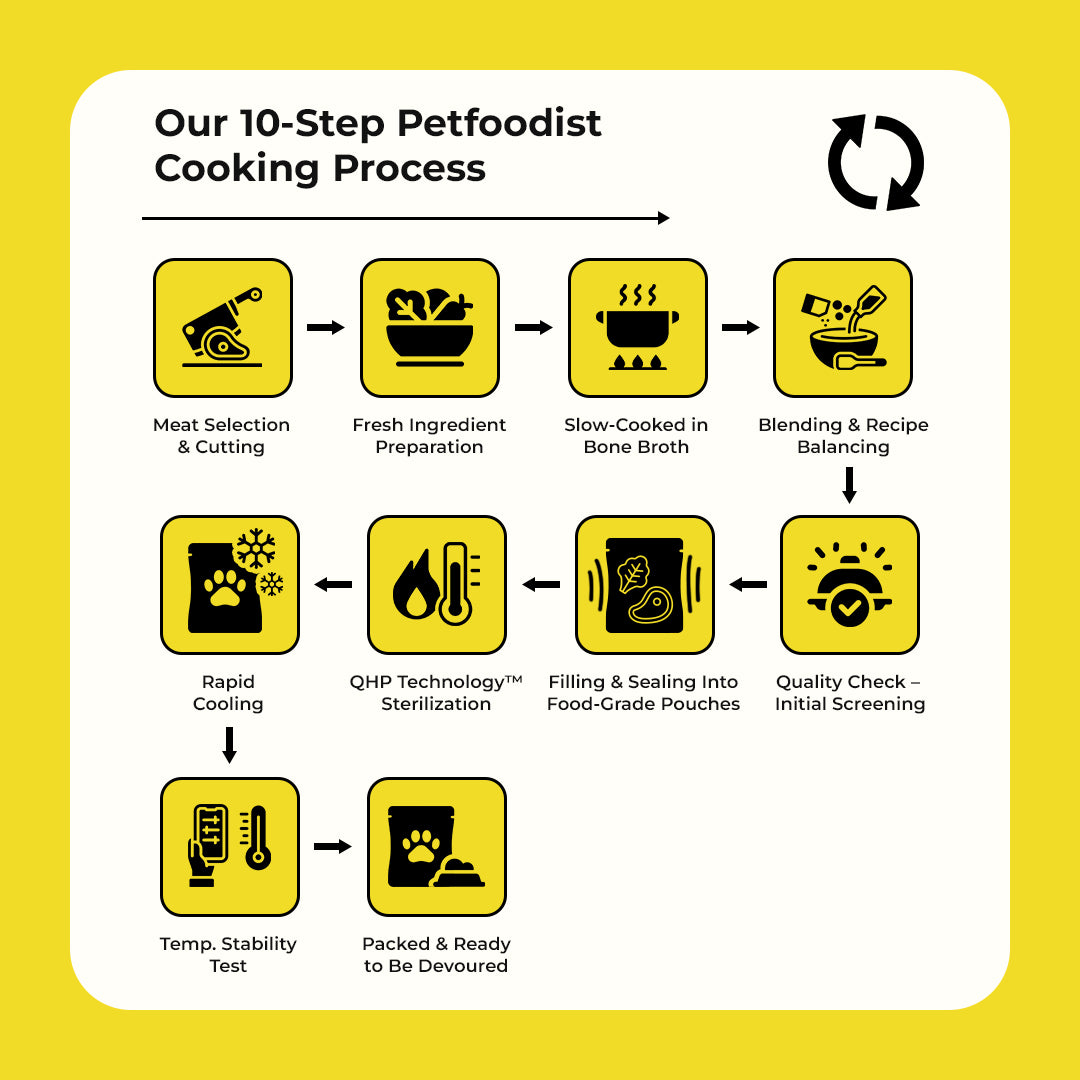 Our 10-Step Petfoodist Cooking Process

Meat Selection & Cutting

Fresh Ingredient Preparation

Slow-Cooked in Bone Broth

Blending & Recipe Balancing

Quality Check – Initial Screening

Filling & Sealing Into Food-Grade Pouches

QHP Technology™ Sterilization

Rapid Cooling

Temp. Stability Test

Packed & Ready to Be Devoured